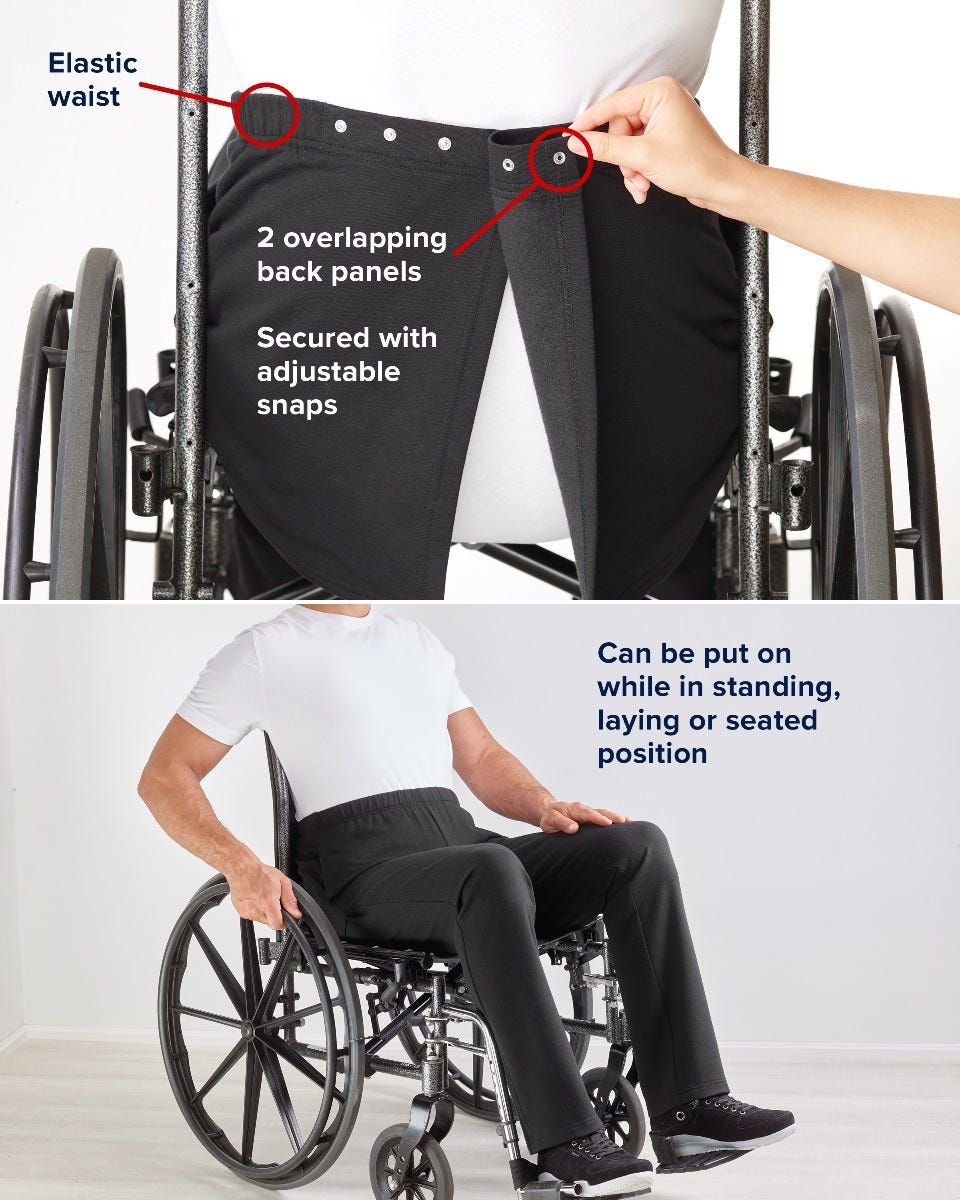 Elastic waist

2 overlapping back panels

Secured with adjustable snaps

Can be put on while in standing, laying or seated position